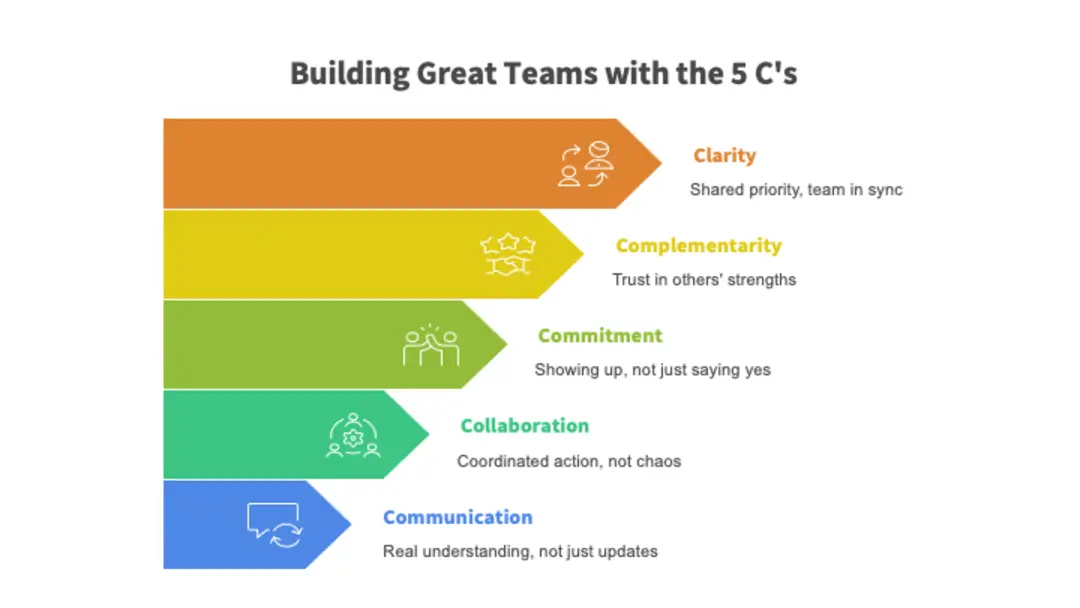 Building Great Teams with the 5 C's

Clarity
Shared priority, team in sync

Complementarity
Trust in others' strengths

Commitment
Showing up, not just saying yes

Collaboration
Coordinated action, not chaos

Communication
Real understanding, not just updates