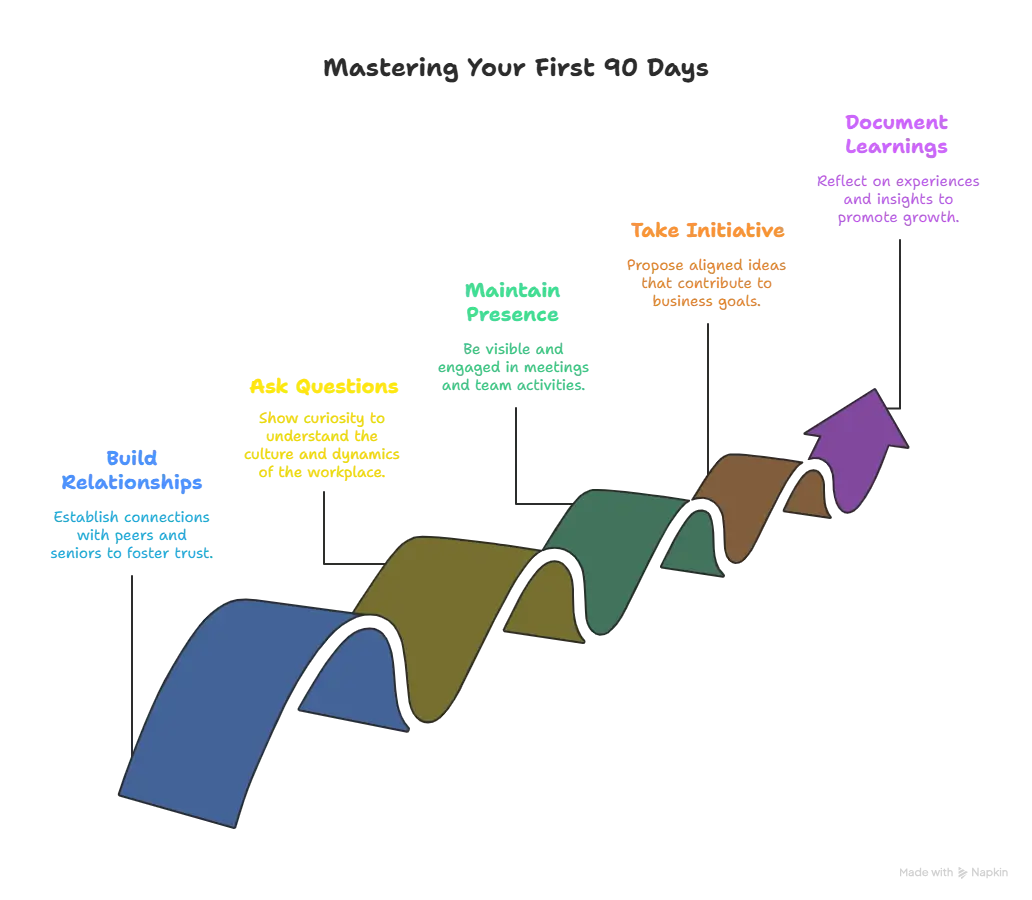 Mastering Your First 90 Days

Build Relationships

Establish connections with peers and seniors to foster trust.

Ask Questions

Show curiosity to understand the culture and dynamics of the workplace.

Maintain Presence

Be visible and engaged in meetings and team activities.

Take Initiative

Propose aligned ideas that contribute to business goals.

Document Learnings

Reflect on experiences and insights to promote growth.

Made with Napkin